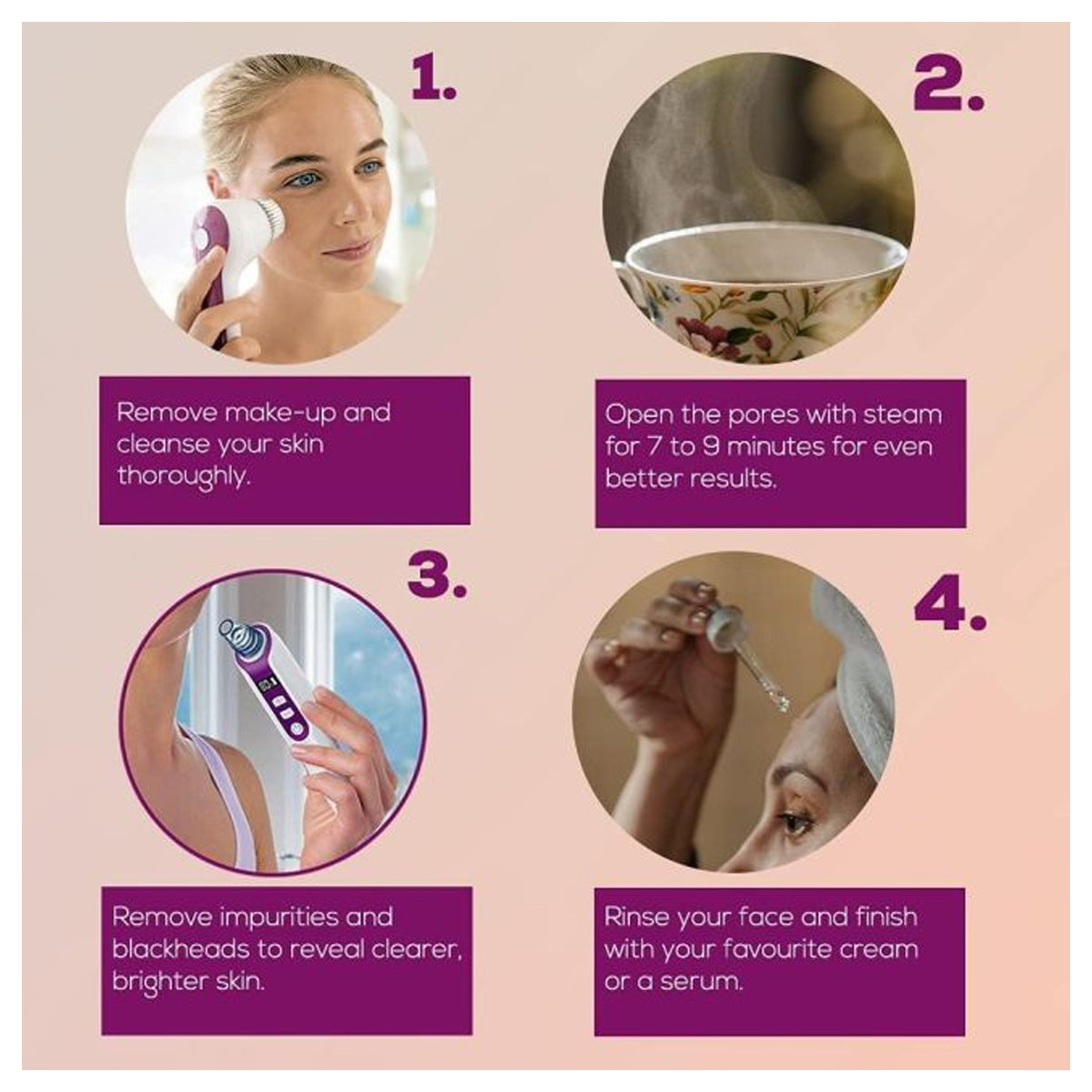 1.

Remove make-up and cleanse your skin thoroughly.

2.

Open the pores with steam for 7 to 9 minutes for even better results.

3.

Remove impurities and blackheads to reveal clearer, brighter skin.

4.

Rinse your face and finish with your favourite cream or a serum.