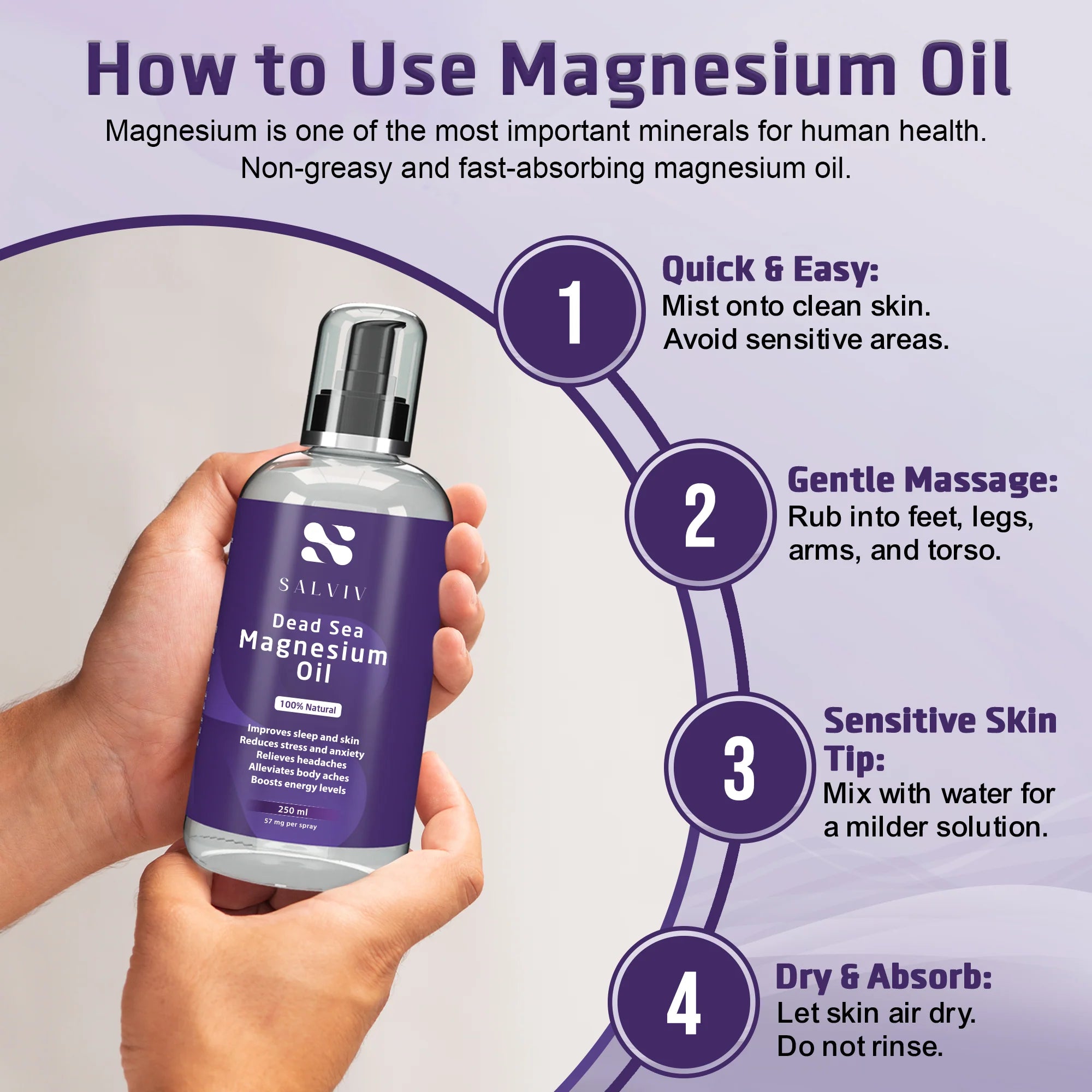 How to Use Magnesium Oil

Magnesium is one of the most important minerals for human health. Non-greasy and fast-absorbing magnesium oil.

SALVIV
Dead Sea
Magnesium
Oil
100% Natural
Improves sleep and skin
Reduces stress and anxiety
Relieves headaches
Alleviates body aches
Boosts energy levels
250 ml
57 mg per spray

1
Quick & Easy:
Mist onto clean skin. Avoid sensitive areas.

2
Gentle Massage:
Rub into feet, legs, arms, and torso.

3
Sensitive Skin Tip:
Mix with water for a milder solution.

4
Dry & Absorb:
Let skin air dry. Do not rinse.