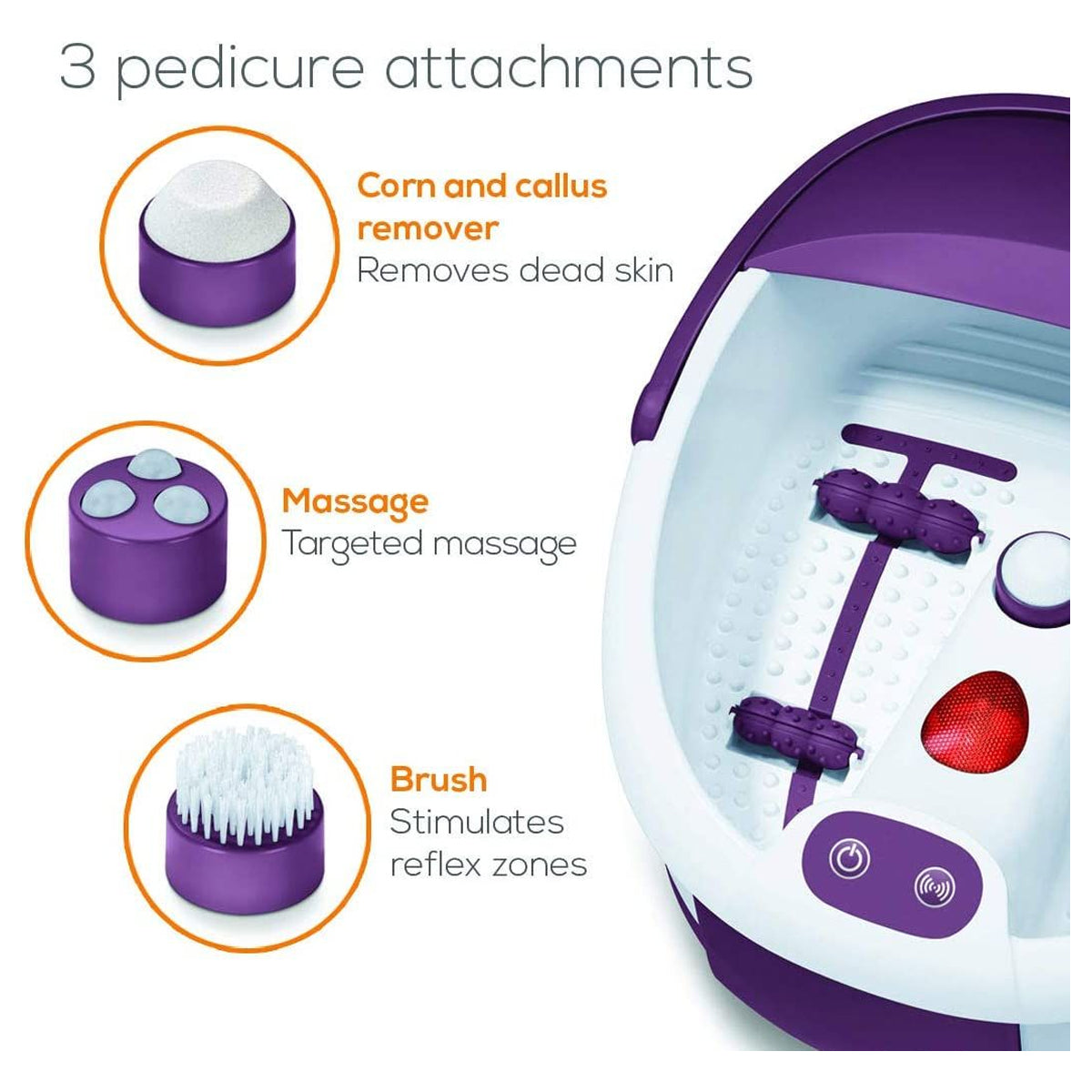 3 pedicure attachments

Corn and callus remover
Removes dead skin

Massage
Targeted massage

Brush
Stimulates reflex zones